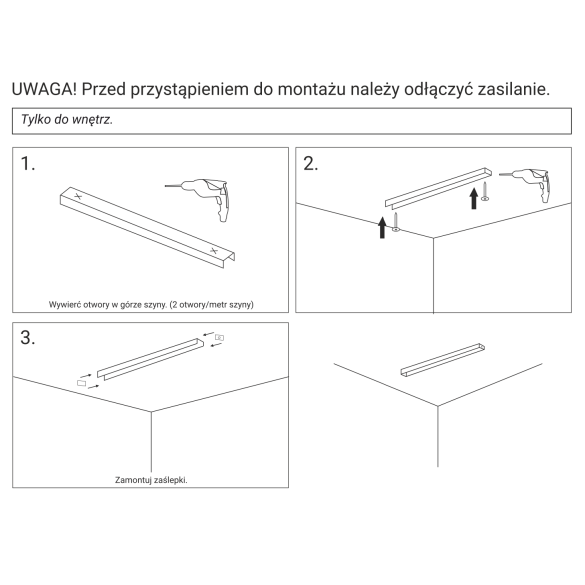 UWAGA! Przed przystąpieniem do montażu należy odłączyć zasilanie.

Tylko do wnętrz.

1.

Wywierć otwory w górze szyny. (2 otwory/metr szyny)

2.

3.

Zamontuj zaślepki.